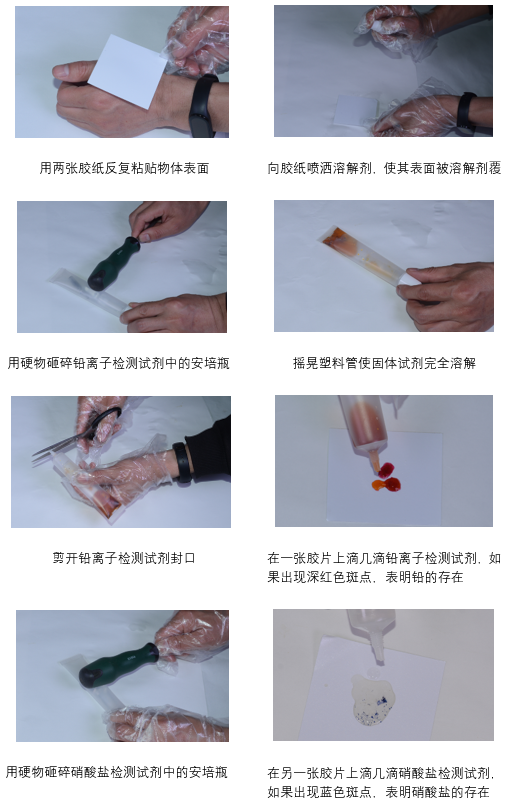 用两张胶纸反复粘贴物体表面

向胶纸喷洒溶解剂，使其表面被溶解剂覆

用硬物砸碎铅离子检测试剂中的安培瓶

摇晃塑料管使固体试剂完全溶解

剪开铅离子检测试剂封口

在一张胶片上滴几滴铅离子检测试剂，如果出现深红色斑点，表明铅的存在

用硬物砸碎硝酸盐检测试剂中的安培瓶

在另一张胶片上滴几滴硝酸盐检测试剂，如果出现蓝色斑点，表明硝酸盐的存在